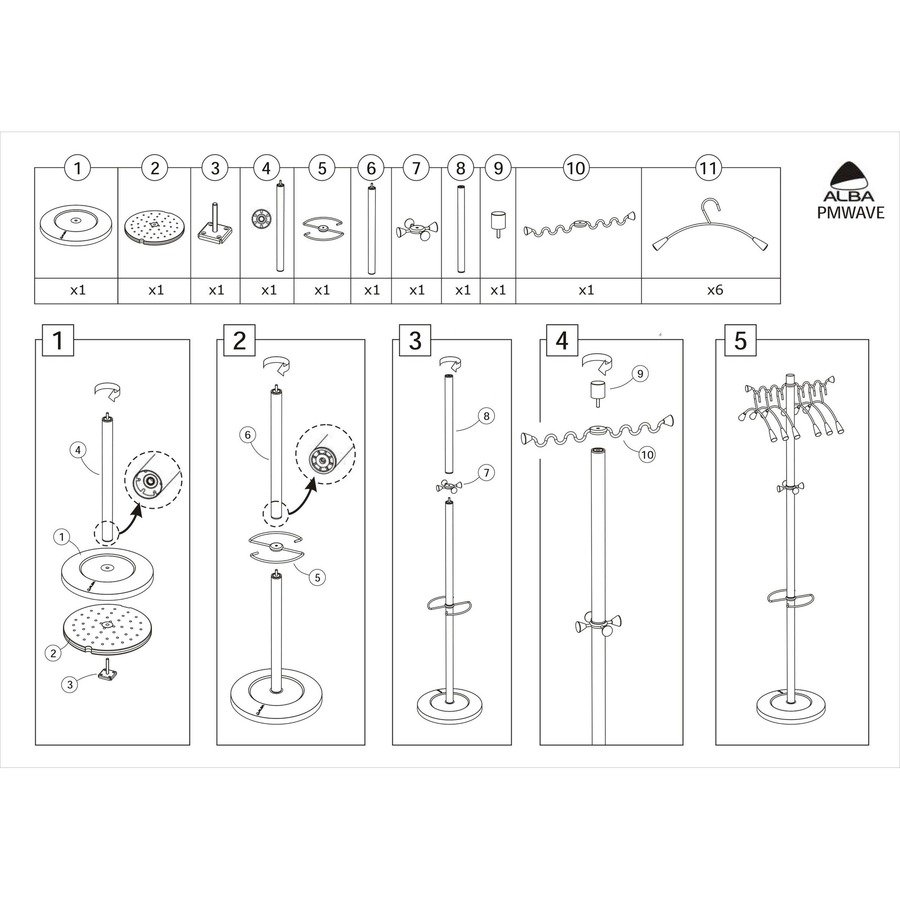 ALBA
PMWAVE

| 1 | 2 | 3 | 4 | 5 | 6 | 7 | 8 | 9 | 10 | 11 |
|---|---|---|---|---|---|---|---|---|---|---|
| x1 | x1 | x1 | x1 | x1 | x1 | x1 | x1 | x1 | x1 | x6 |

1
4
1
2
3

2
6
5

3
8
7

4
9
10

5