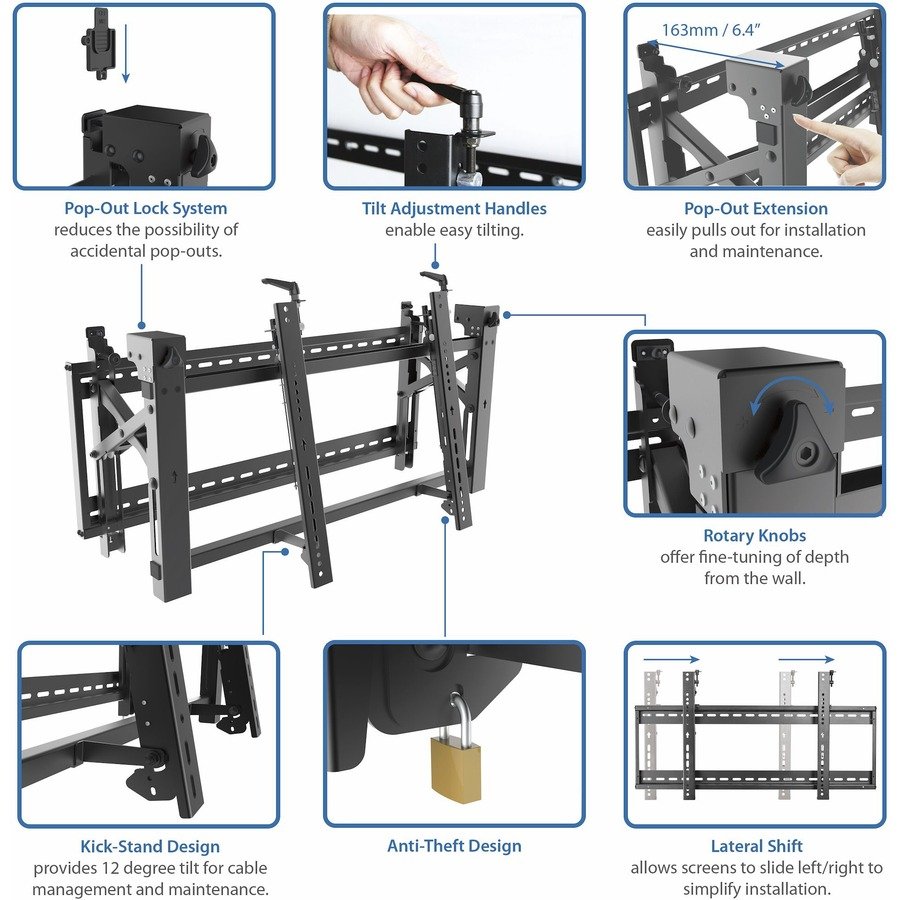 163mm / 6.4"

Pop-Out Lock System
reduces the possibility of accidental pop-outs.

Tilt Adjustment Handles
enable easy tilting.

Pop-Out Extension
easily pulls out for installation and maintenance.

Rotary Knobs
offer fine-tuning of depth from the wall.

Kick-Stand Design
provides 12 degree tilt for cable management and maintenance.

Anti-Theft Design

Lateral Shift
allows screens to slide left/right to simplify installation.