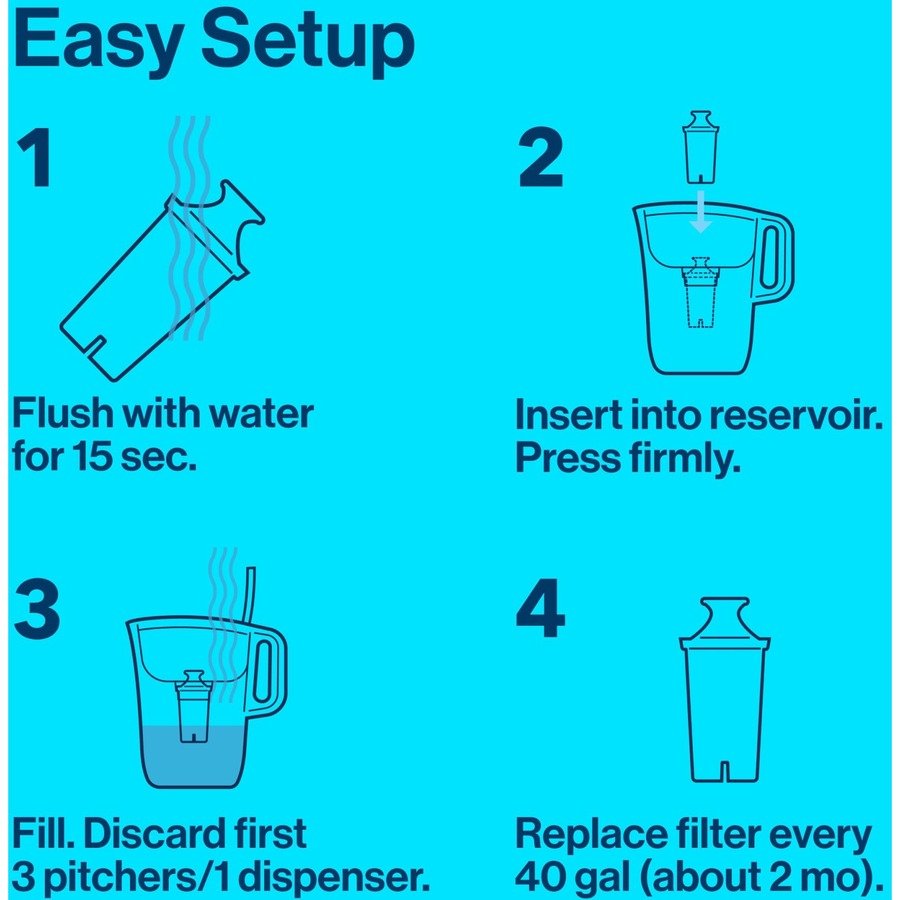 Easy Setup

1

Flush with water for 15 sec.

2

Insert into reservoir. Press firmly.

3

Fill. Discard first 3 pitchers/1 dispenser.

4

Replace filter every 40 gal (about 2 mo).