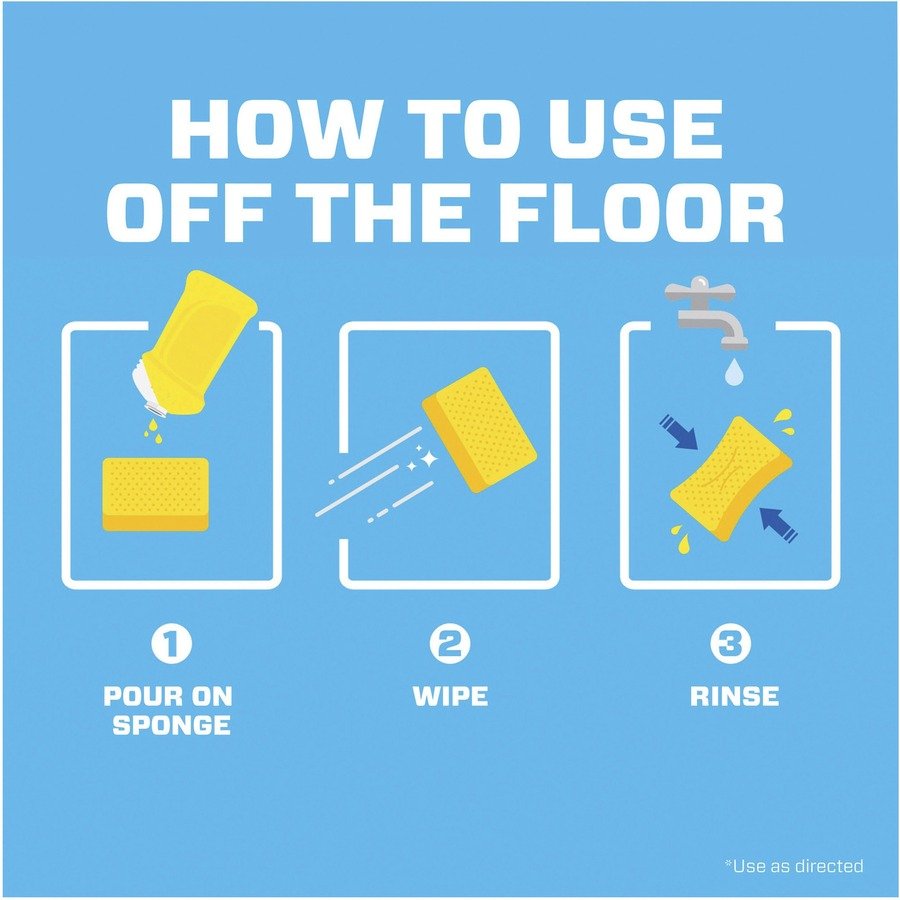 HOW TO USE OFF THE FLOOR

1
POUR ON SPONGE

2
WIPE

3
RINSE

*Use as directed